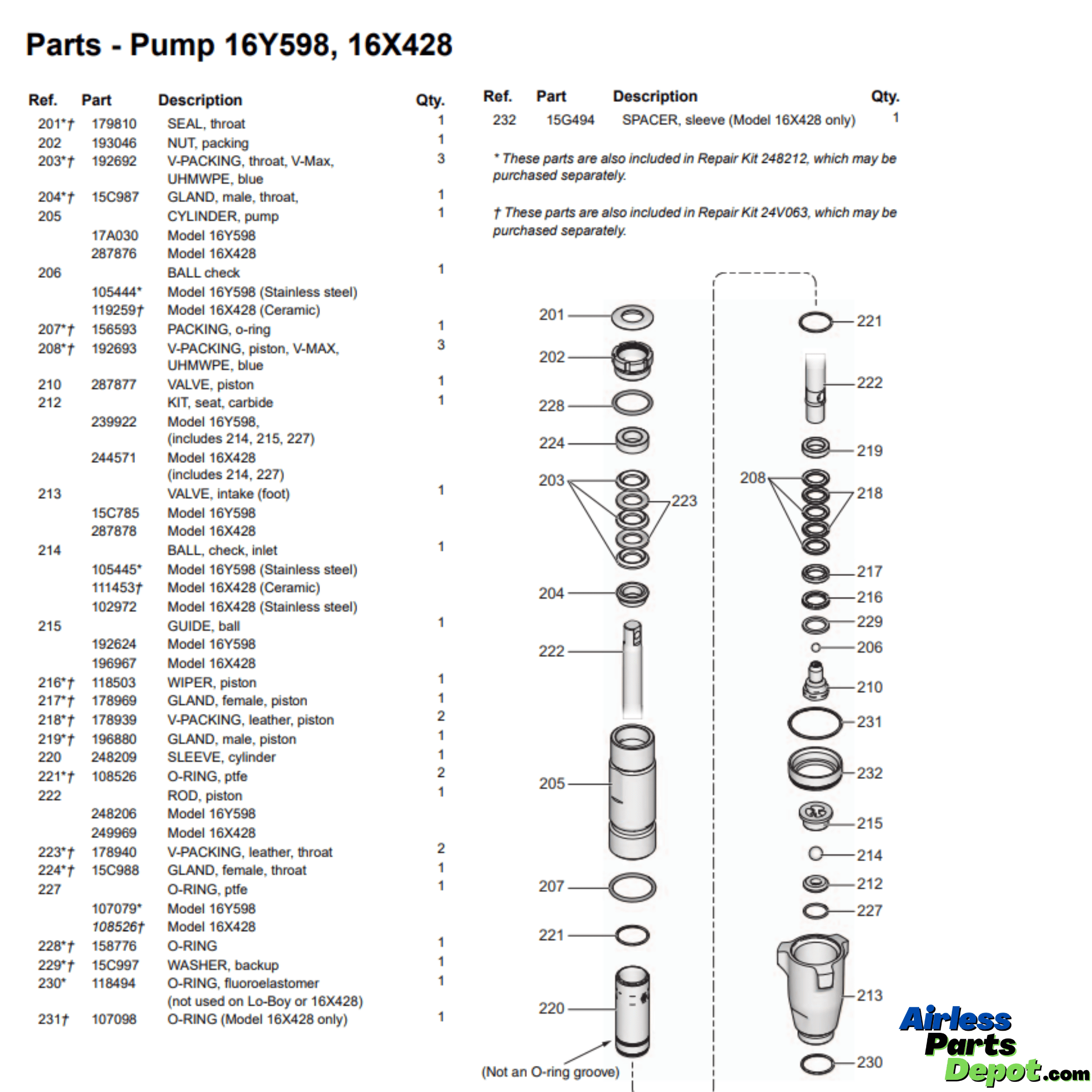 Parts - Pump 16Y598, 16X428

| Ref. | Part | Description | Qty. |
|---|---|---|---|
| 201*† | 179810 | SEAL, throat | 1 |
| 202 | 193046 | NUT, packing | 1 |
| 203*† | 192692 | V-PACKING, throat, V-Max, UHMWPE, blue | 3 |
| 204*† | 15C987 | GLAND, male, throat, | 1 |
| 205 | | CYLINDER, pump | 1 |
| | 17A030 | Model 16Y598 | |
| | 287876 | Model 16X428 | |
| 206 | | BALL check | 1 |
| | 105444* | Model 16Y598 (Stainless steel) | |
| | 119259† | Model 16X428 (Ceramic) | |
| 207*† | 156593 | PACKING, o-ring | 1 |
| 208*† | 192693 | V-PACKING, piston, V-MAX, UHMWPE, blue | 3 |
| 210 | 287877 | VALVE, piston | 1 |
| 212 | | KIT, seat, carbide | 1 |
| | 239922 | Model 16Y598, (includes 214, 215, 227) | |
| | 244571 | Model 16X428 (includes 214, 227) | |
| 213 | | VALVE, intake (foot) | 1 |
| | 15C785 | Model 16Y598 | |
| | 287878 | Model 16X428 | |
| 214 | | BALL, check, inlet | 1 |
| | 105445* | Model 16Y598 (Stainless steel) | |
| | 111453† | Model 16X428 (Ceramic) | |
| | 102972 | Model 16X428 (Stainless steel) | |
| 215 | | GUIDE, ball | 1 |
| | 192624 | Model 16Y598 | |
| | 196967 | Model 16X428 | |
| 216*† | 118503 | WIPER, piston | 1 |
| 217*† | 178969 | GLAND, female, piston | 1 |
| 218*† | 178939 | V-PACKING, leather, piston | 2 |
| 219*† | 196880 | GLAND, male, piston | 1 |
| 220 | 248209 | SLEEVE, cylinder | 1 |
| 221*† | 108526 | O-RING, ptfe | 2 |
| 222 | | ROD, piston | 1 |
| | 248206 | Model 16Y598 | |
| | 249969 | Model 16X428 | |
| 223*† | 178940 | V-PACKING, leather, throat | 2 |
| 224*† | 15C988 | GLAND, female, throat | 1 |
| 227 | | O-RING, ptfe | 1 |
| | 107079* | Model 16Y598 | |
| | 108526† | Model 16X428 | |
| 228*† | 158776 | O-RING | 1 |
| 229*† | 15C997 | WASHER, backup | 1 |
| 230* | 118494 | O-RING, fluoroelastomer (not used on Lo-Boy or 16X428) | 1 |
| 231† | 107098 | O-RING (Model 16X428 only) | 1 |

| Ref. | Part | Description | Qty. |
|---|---|---|---|
| 232 | 15G494 | SPACER, sleeve (Model 16X428 only) | 1 |

* These parts are also included in Repair Kit 248212, which may be purchased separately.

† These parts are also included in Repair Kit 24V063, which may be purchased separately.

201 202 228 224 203 223 204 222 205 207 221 220 (Not an O-ring groove)

221 222 219 208 218 217 216 229 206 210 231 232 215 214 212 227 213 230

Airless Parts Depot.com