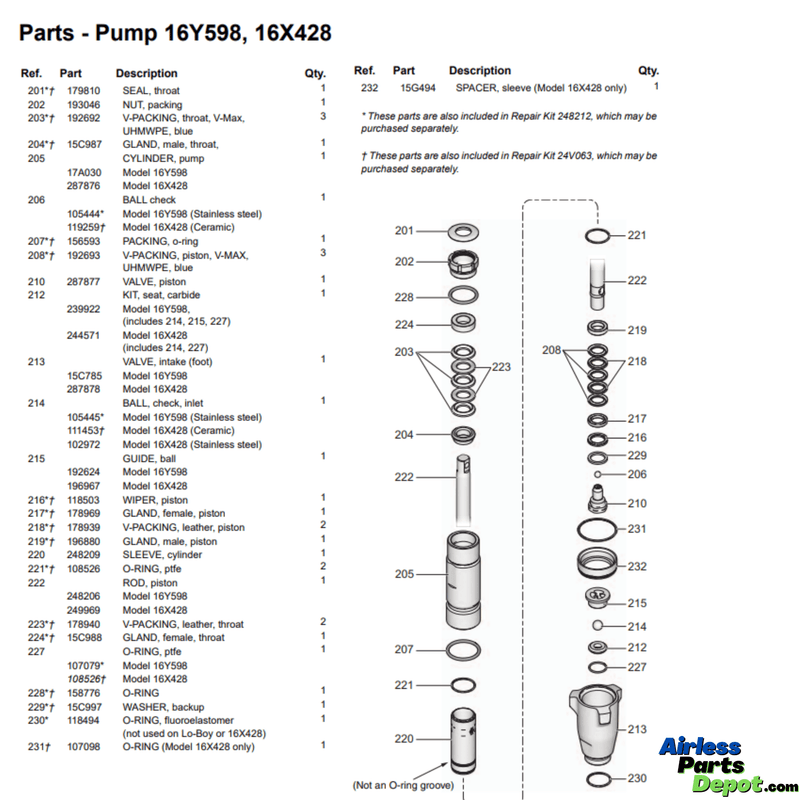 Parts - Pump 16Y598, 16X428

| Ref. | Part | Description | Qty. |
|---|---|---|---|
| 201*† | 179810 | SEAL, throat | 1 |
| 202 | 193046 | NUT, packing | 1 |
| 203*† | 192692 | V-PACKING, throat, V-Max, UHMWPE, blue | 3 |
| 204*† | 15C987 | GLAND, male, throat, | 1 |
| 205 | | CYLINDER, pump | 1 |
| | 17A030 | Model 16Y598 | |
| | 287876 | Model 16X428 | |
| 206 | | BALL check | 1 |
| | 105444* | Model 16Y598 (Stainless steel) | |
| | 119259† | Model 16X428 (Ceramic) | |
| 207*† | 156593 | PACKING, o-ring | 1 |
| 208*† | 192693 | V-PACKING, piston, V-MAX, UHMWPE, blue | 3 |
| 210 | 287877 | VALVE, piston | 1 |
| 212 | | KIT, seat, carbide | 1 |
| | 239922 | Model 16Y598, (includes 214, 215, 227) | |
| | 244571 | Model 16X428 (includes 214, 227) | |
| 213 | | VALVE, intake (foot) | 1 |
| | 15C785 | Model 16Y598 | |
| | 287878 | Model 16X428 | |
| 214 | | BALL, check, inlet | 1 |
| | 105445* | Model 16Y598 (Stainless steel) | |
| | 111453† | Model 16X428 (Ceramic) | |
| | 102972 | Model 16X428 (Stainless steel) | |
| 215 | | GUIDE, ball | 1 |
| | 192624 | Model 16Y598 | |
| | 196967 | Model 16X428 | |
| 216*† | 118503 | WIPER, piston | 1 |
| 217*† | 178969 | GLAND, female, piston | 1 |
| 218*† | 178939 | V-PACKING, leather, piston | 2 |
| 219*† | 196880 | GLAND, male, piston | 1 |
| 220 | 248209 | SLEEVE, cylinder | 1 |
| 221*† | 108526 | O-RING, ptfe | 2 |
| 222 | | ROD, piston | 1 |
| | 248206 | Model 16Y598 | |
| | 249969 | Model 16X428 | |
| 223*† | 178940 | V-PACKING, leather, throat | 2 |
| 224*† | 15C988 | GLAND, female, throat | 1 |
| 227 | | O-RING, ptfe | 1 |
| | 107079* | Model 16Y598 | |
| | 108526† | Model 16X428 | |
| 228*† | 158776 | O-RING | 1 |
| 229*† | 15C997 | WASHER, backup | 1 |
| 230* | 118494 | O-RING, fluoroelastomer (not used on Lo-Boy or 16X428) | 1 |
| 231† | 107098 | O-RING (Model 16X428 only) | 1 |

| Ref. | Part | Description | Qty. |
|---|---|---|---|
| 232 | 15G494 | SPACER, sleeve (Model 16X428 only) | 1 |

* These parts are also included in Repair Kit 248212, which may be purchased separately.

† These parts are also included in Repair Kit 24V063, which may be purchased separately.

201 202 228 224 203 223 204 222 205 207 221 220 (Not an O-ring groove)

221 222 219 208 218 217 216 229 206 210 231 232 215 214 212 227 213 230

Airless Parts Depot.com