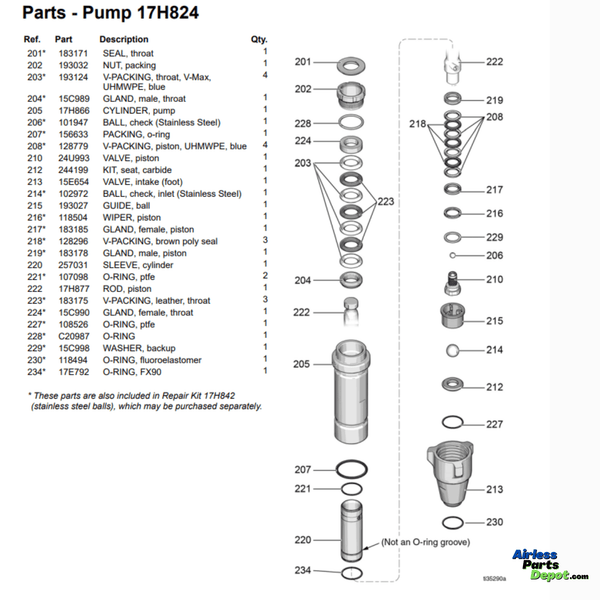 Parts - Pump 17H824

| Ref. | Part | Description | Qty. |
|---|---|---|---|
| 201* | 183171 | SEAL, throat | 1 |
| 202 | 193032 | NUT, packing | 1 |
| 203* | 193124 | V-PACKING, throat, V-Max, UHMWPE, blue | 4 |
| 204* | 15C989 | GLAND, male, throat | 1 |
| 205 | 17H866 | CYLINDER, pump | 1 |
| 206* | 101947 | BALL, check (Stainless Steel) | 1 |
| 207* | 156633 | PACKING, o-ring | 1 |
| 208* | 128779 | V-PACKING, piston, UHMWPE, blue | 4 |
| 210 | 24U993 | VALVE, piston | 1 |
| 212 | 244199 | KIT, seat, carbide | 1 |
| 213 | 15E654 | VALVE, intake (foot) | 1 |
| 214* | 102972 | BALL, check, inlet (Stainless Steel) | 1 |
| 215 | 193027 | GUIDE, ball | 1 |
| 216* | 118504 | WIPER, piston | 1 |
| 217* | 183185 | GLAND, female, piston | 1 |
| 218* | 128296 | V-PACKING, brown poly seal | 3 |
| 219* | 183178 | GLAND, male, piston | 1 |
| 220 | 257031 | SLEEVE, cylinder | 1 |
| 221* | 107098 | O-RING, ptfe | 2 |
| 222 | 17H877 | ROD, piston | 1 |
| 223* | 183175 | V-PACKING, leather, throat | 3 |
| 224* | 15C990 | GLAND, female, throat | 1 |
| 227* | 108526 | O-RING, ptfe | 1 |
| 228* | C20987 | O-RING | 1 |
| 229* | 15C998 | WASHER, backup | 1 |
| 230* | 118494 | O-RING, fluoroelastomer | 1 |
| 234* | 17E792 | O-RING, FX90 | 1 |

* These parts are also included in Repair Kit 17H842 (stainless steel balls), which may be purchased separately.

201
202
228
224
203
223
204
222
205
207
221
220
(Not an O-ring groove)
234
222
219
218
208
217
216
229
206
210
215
214
212
227
213
230
ti35290a

Airless Parts Depot.com