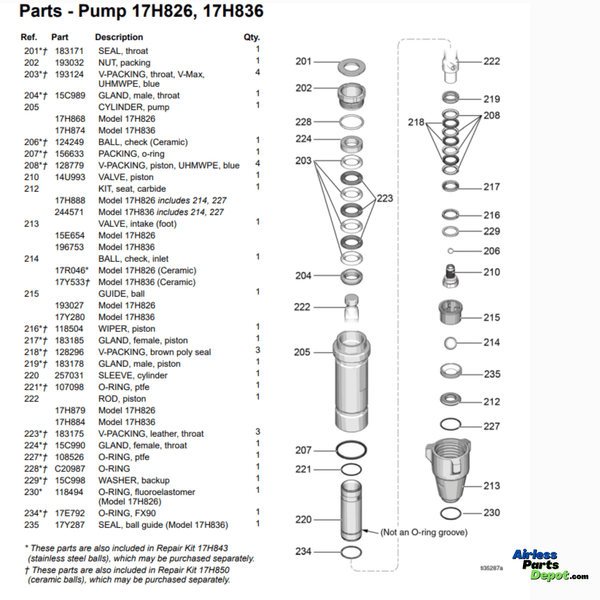 Parts - Pump 17H826, 17H836

| Ref. | Part | Description | Qty. |
|---|---|---|---|
| 201*† | 183171 | SEAL, throat | 1 |
| 202 | 193032 | NUT, packing | 1 |
| 203*† | 193124 | V-PACKING, throat, V-Max, UHMWPE, blue | 4 |
| 204*† | 15C989 | GLAND, male, throat | 1 |
| 205 | | CYLINDER, pump | 1 |
| | 17H868 | Model 17H826 | |
| | 17H874 | Model 17H836 | |
| 206*† | 124249 | BALL, check (Ceramic) | 1 |
| 207*† | 156633 | PACKING, o-ring | 1 |
| 208*† | 128779 | V-PACKING, piston, UHMWPE, blue | 4 |
| 210 | 14U993 | VALVE, piston | 1 |
| 212 | | KIT, seat, carbide | 1 |
| | 17H888 | Model 17H826 includes 214, 227 | |
| | 244571 | Model 17H836 includes 214, 227 | |
| 213 | | VALVE, intake (foot) | 1 |
| | 15E654 | Model 17H826 | |
| | 196753 | Model 17H836 | |
| 214 | | BALL, check, inlet | 1 |
| | 17R046* | Model 17H826 (Ceramic) | |
| | 17Y533† | Model 17H836 (Ceramic) | |
| 215 | | GUIDE, ball | 1 |
| | 193027 | Model 17H826 | |
| | 17Y280 | Model 17H836 | |
| 216*† | 118504 | WIPER, piston | 1 |
| 217*† | 183185 | GLAND, female, piston | 1 |
| 218*† | 128296 | V-PACKING, brown poly seal | 3 |
| 219*† | 183178 | GLAND, male, piston | 1 |
| 220 | 257031 | SLEEVE, cylinder | 1 |
| 221*† | 107098 | O-RING, ptfe | 1 |
| 222 | | ROD, piston | 1 |
| | 17H879 | Model 17H826 | |
| | 17H884 | Model 17H836 | |
| 223*† | 183175 | V-PACKING, leather, throat | 3 |
| 224*† | 15C990 | GLAND, female, throat | 1 |
| 227*† | 108526 | O-RING, ptfe | 1 |
| 228*† | C20987 | O-RING | 1 |
| 229*† | 15C998 | WASHER, backup | 1 |
| 230* | 118494 | O-RING, fluoroelastomer (Model 17H826) | 1 |
| 234*† | 17E792 | O-RING, FX90 | 1 |
| 235 | 17Y287 | SEAL, ball guide (Model 17H836) | 1 |

* These parts are also included in Repair Kit 17H843 (stainless steel balls), which may be purchased separately.
† These parts are also included in Repair Kit 17H850 (ceramic balls), which may be purchased separately.

201
202
228
224
203
223
204
222
205
207
221
220
234
222
219
218
208
217
216
229
206
210
215
214
235
212
227
213
230
(Not an O-ring groove)
ti35287a

Airless Parts Depot.com