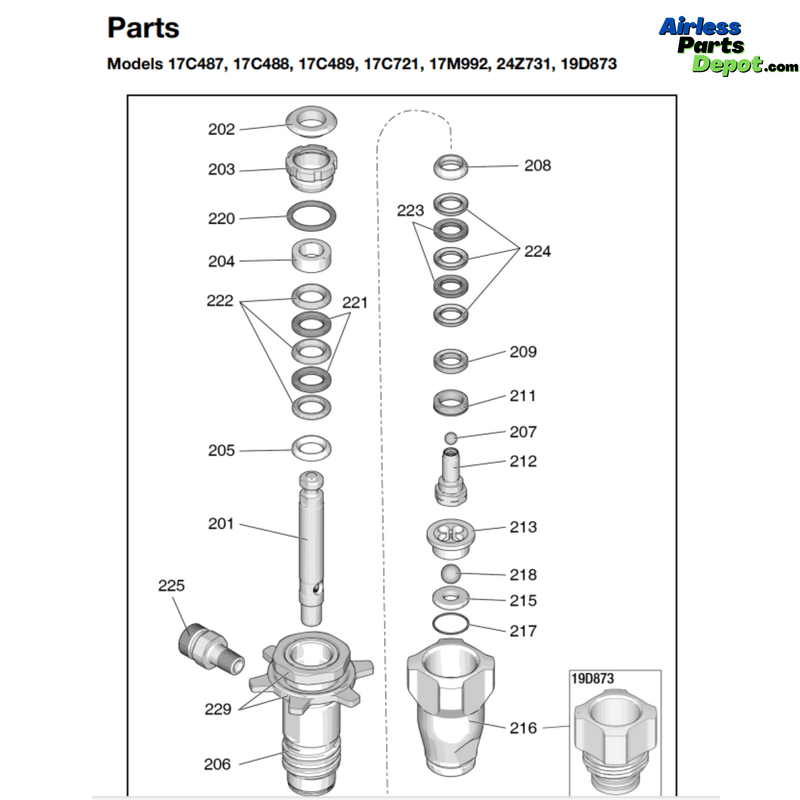 Parts

Models 17C487, 17C488, 17C489, 17C721, 17M992, 24Z731, 19D873

Airless Parts Depot.com

202
203
220
204
222
221
205
201
225
229
206

208
223
224
209
211
207
212
213
218
215
217
216
19D873