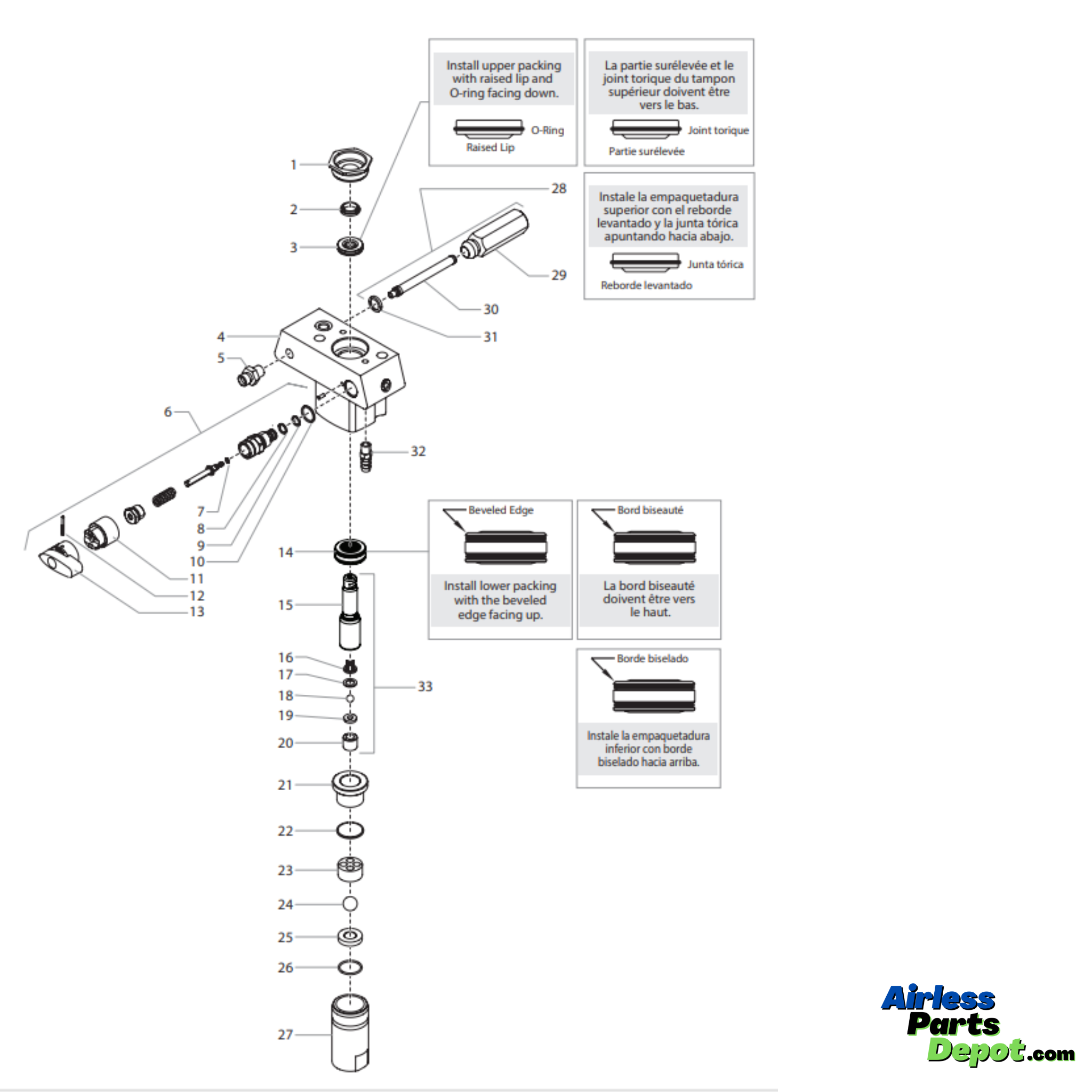 Install upper packing with raised lip and O-ring facing down.

O-Ring

Raised Lip

La partie surélevée et le joint torique du tampon supérieur doivent être vers le bas.

Joint torique

Partie surélevée

Instale la empaquetadura superior con el reborde levantado y la junta tórica apuntando hacia abajo.

Junta tórica

Reborde levantado

1
2
3
28
29
30
31
4
5
6
32
7
8
9
10
11
12
13
14
15
16
17
18
19
20
33
21
22
23
24
25
26
27

Beveled Edge

Install lower packing with the beveled edge facing up.

Bord biseauté

La bord biseauté doivent être vers le haut.

Borde biselado

Instale la empaquetadura inferior con borde biselado hacia arriba.

Airless Parts Depot.com